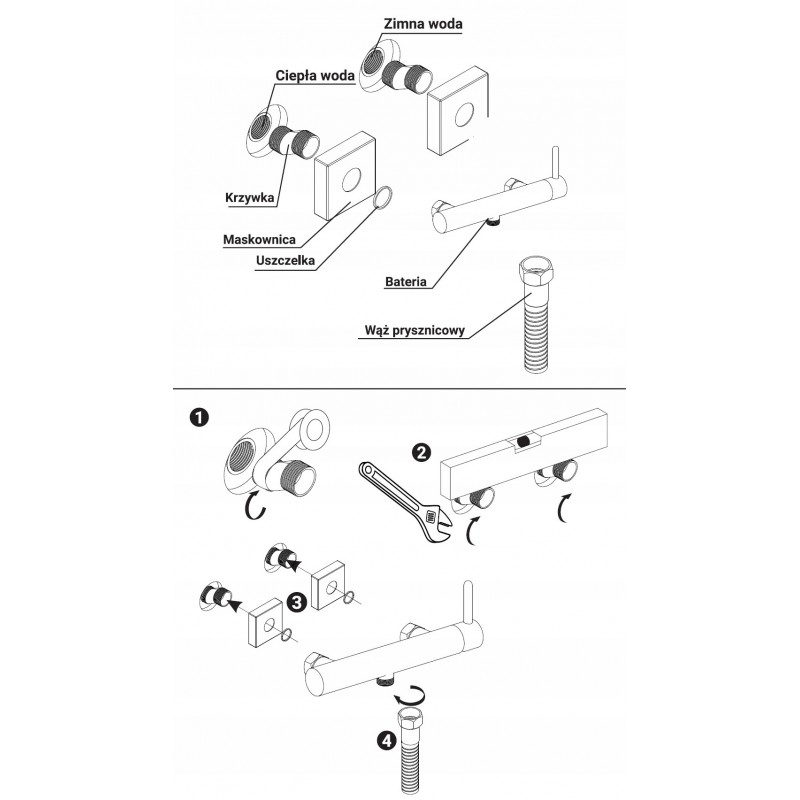 Zimna woda
Ciepła woda
Krzywka
Maskownica
Uszczelka
Bateria
Wąż prysznicowy

1
2
3
4