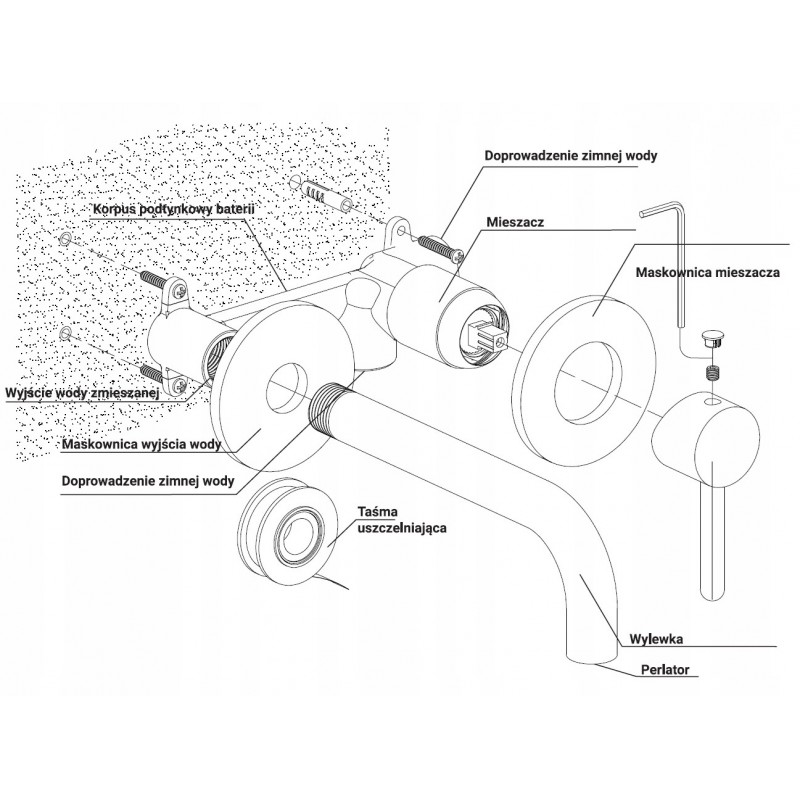 Doprowadzenie zimnej wody

Korpus podtynkowy baterii

Mieszacz

Maskownica mieszacza

Wyjście wody zmieszanej

Maskownica wyjścia wody

Doprowadzenie zimnej wody

Taśma uszczelniająca

Wylewka

Perlator